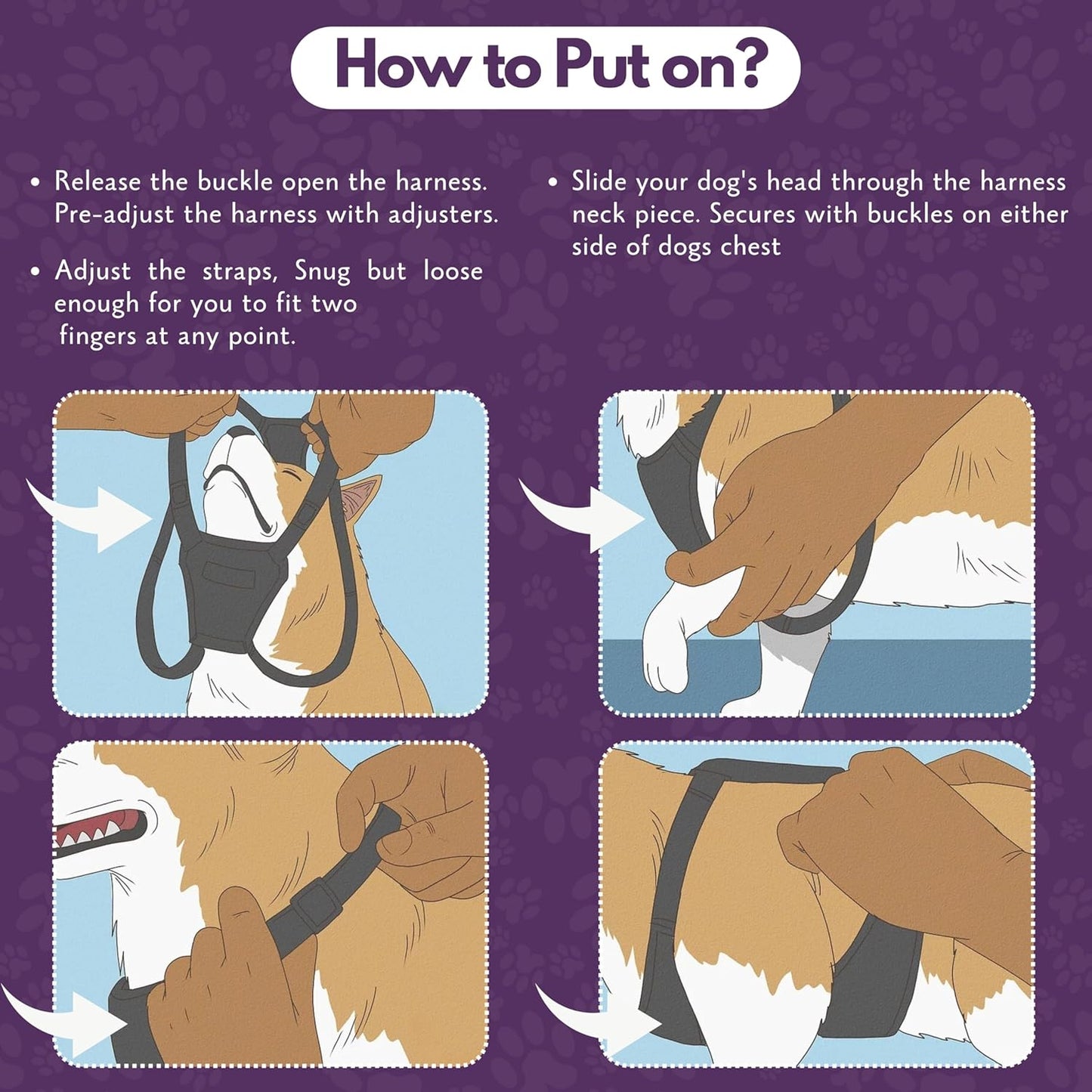 How to Put on?

• Release the buckle open the harness. Pre-adjust the harness with adjusters.

• Adjust the straps, Snug but loose enough for you to fit two fingers at any point.

• Slide your dog's head through the harness neck piece. Secures with buckles on either side of dogs chest